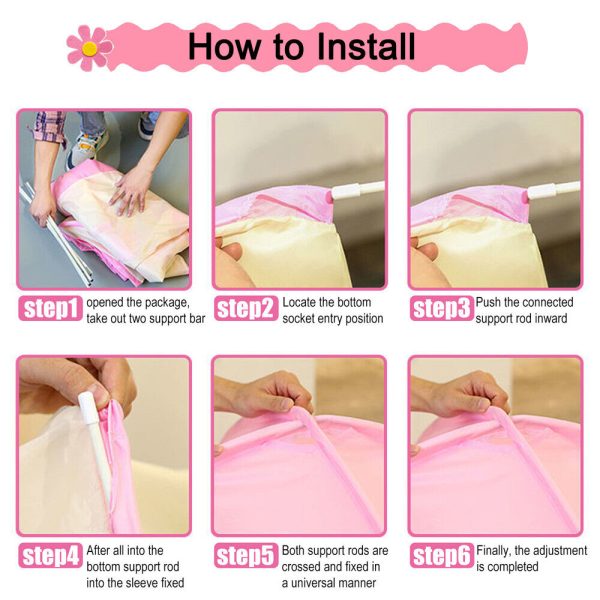 How to Install

step1 opened the package, take out two support bar

step2 Locate the bottom socket entry position

step3 Push the connected support rod inward

step4 After all into the bottom support rod into the sleeve fixed

step5 Both support rods are crossed and fixed in a universal manner

step6 Finally, the adjustment is completed