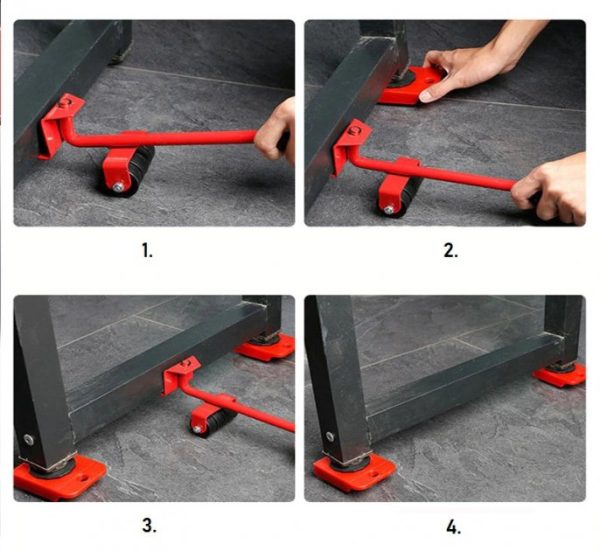 1.

2.

3.

4.