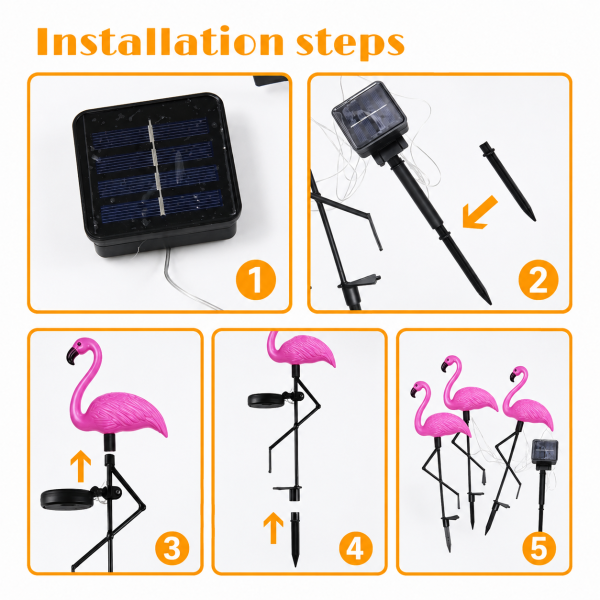 Installation steps

1

2

3

4

5